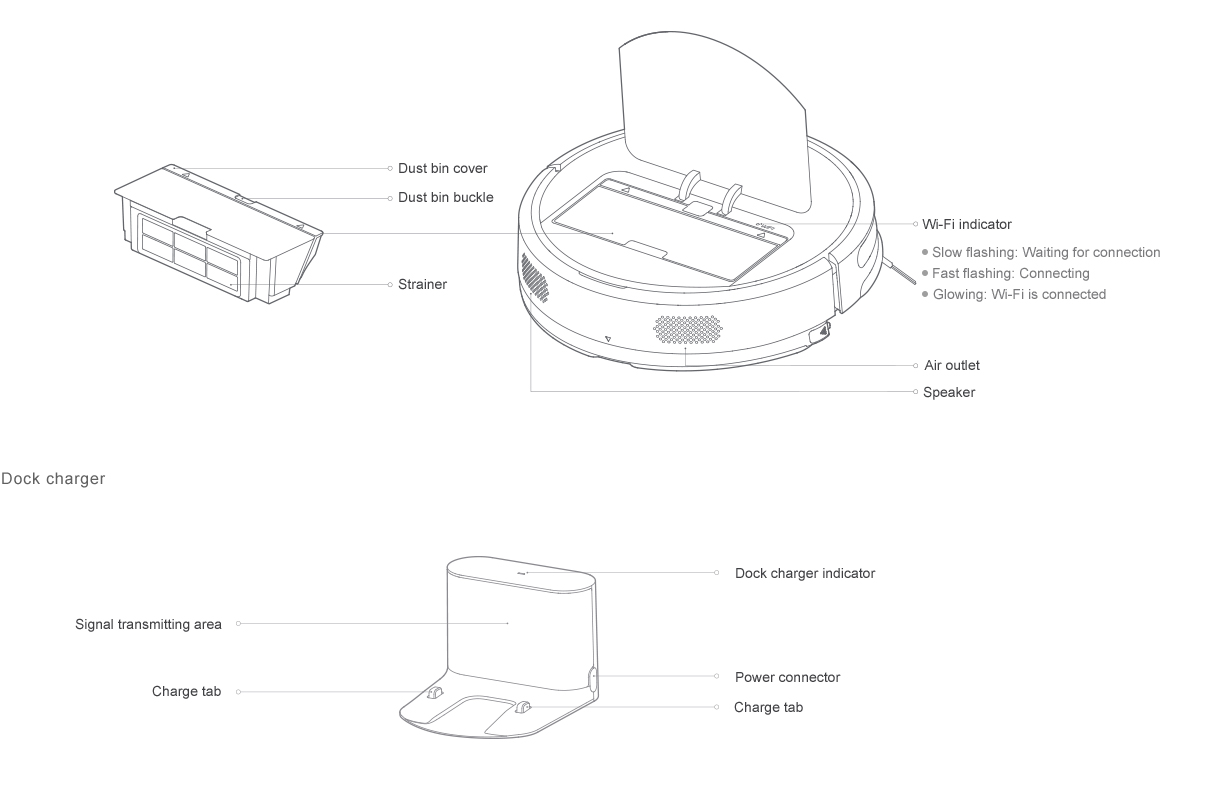 Dust bin cover
Dust bin buckle
Strainer

Wi-Fi indicator
• Slow flashing: Waiting for connection
• Fast flashing: Connecting
• Glowing: Wi-Fi is connected

Air outlet
Speaker

Dock charger

Dock charger indicator
Signal transmitting area
Power connector
Charge tab
Charge tab